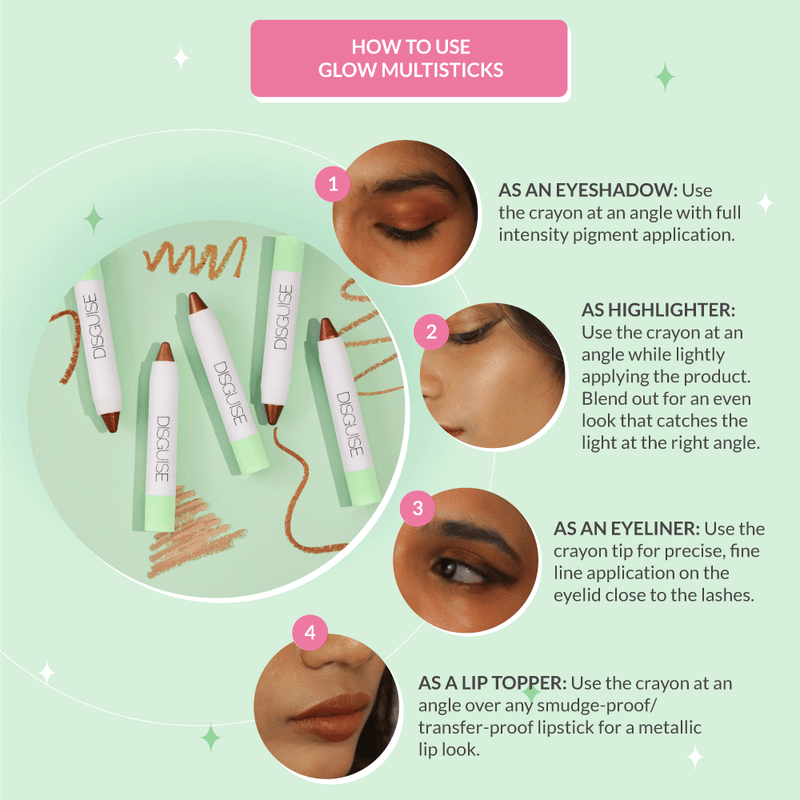 HOW TO USE
GLOW MULTISTICKS

DISGUISE
DISGUISE
DISGUISE
DISGUISE
DISGUISE

1

AS AN EYESHADOW: Use the crayon at an angle with full intensity pigment application.

2

AS HIGHLIGHTER: Use the crayon at an angle while lightly applying the product. Blend out for an even look that catches the light at the right angle.

3

AS AN EYELINER: Use the crayon tip for precise, fine line application on the eyelid close to the lashes.

4

AS A LIP TOPPER: Use the crayon at an angle over any smudge-proof/ transfer-proof lipstick for a metallic lip look.